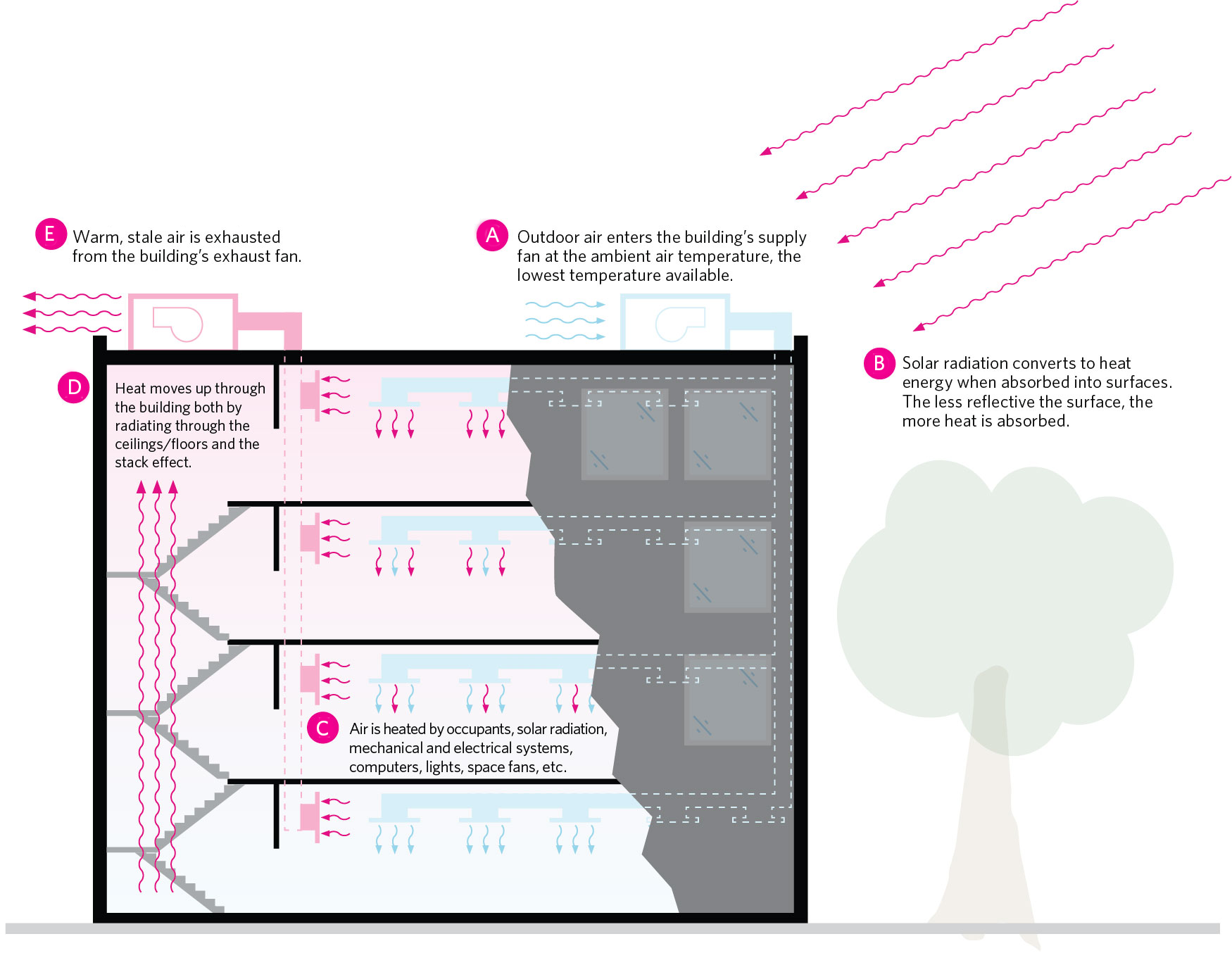 E Warm, stale air is exhausted from the building's exhaust fan.

A Outdoor air enters the building's supply fan at the ambient air temperature, the lowest temperature available.

B Solar radiation converts to heat energy when absorbed into surfaces. The less reflective the surface, the more heat is absorbed.

D Heat moves up through the building both by radiating through the ceilings/floors and the stack effect.

C Air is heated by occupants, solar radiation, mechanical and electrical systems, computers, lights, space fans, etc.